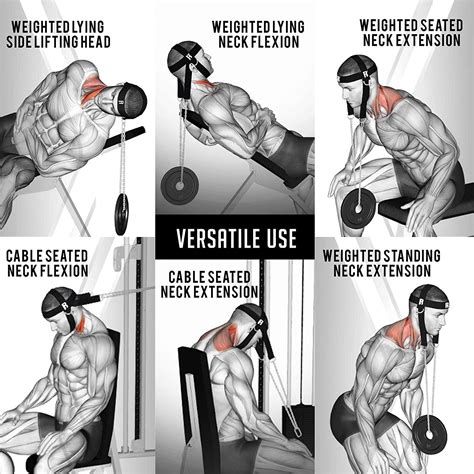 WEIGHTED LYING SIDE LIFTING HEAD

WEIGHTED LYING NECK FLEXION

WEIGHTED SEATED NECK EXTENSION

VERSATILE USE

CABLE SEATED NECK FLEXION

CABLE SEATED NECK EXTENSION

WEIGHTED STANDING NECK EXTENSION